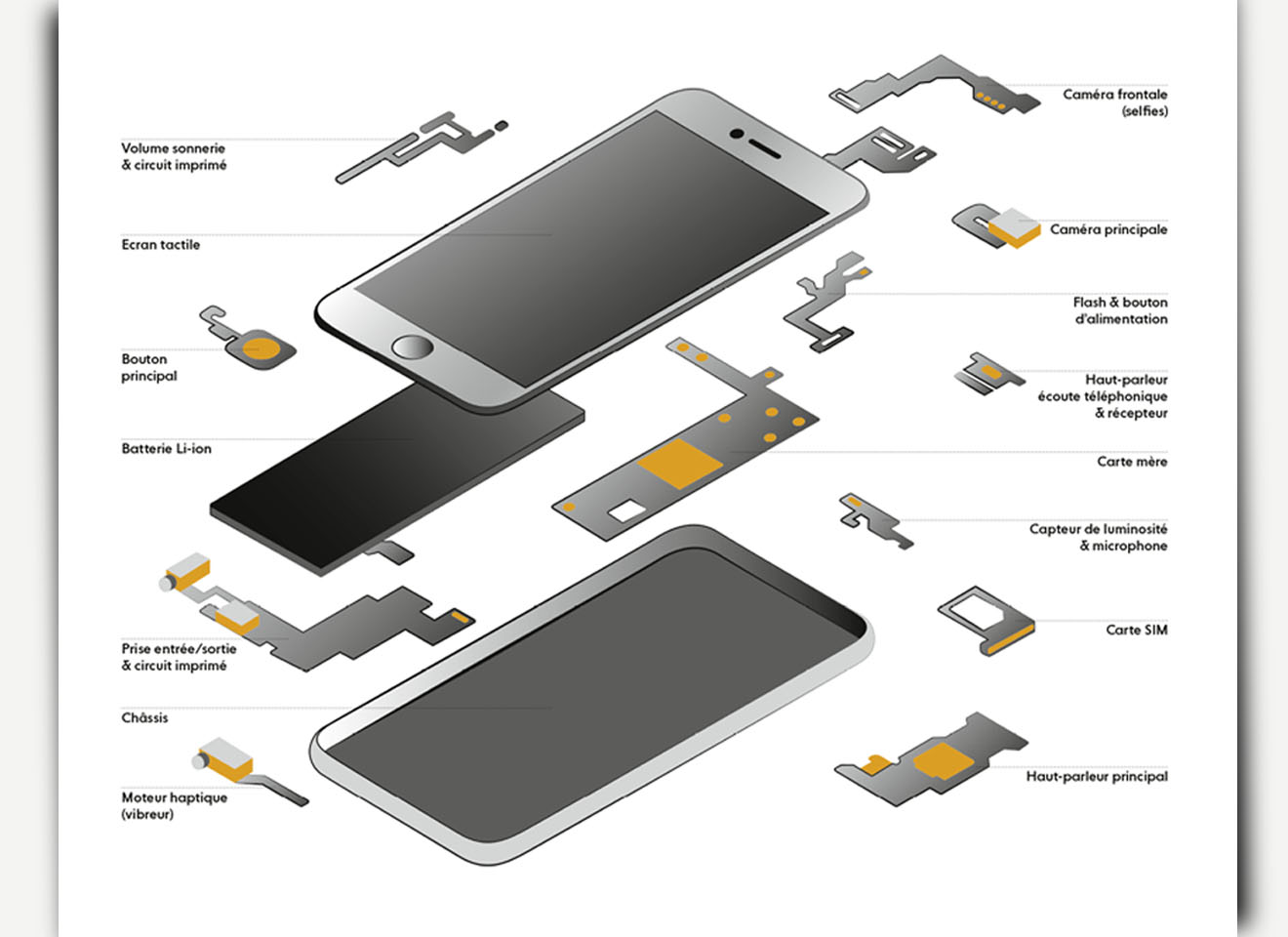 Volume sonnerie
& circuit imprimé

Ecran tactile

Bouton
principal

Batterie Li-ion

Prise entrée/sortie
& circuit imprimé

Châssis

Moteur haptique
(vibreur)

Caméra frontale
(selfies)

Caméra principale

Flash & bouton
d'alimentation

Haut-parleur
écoute téléphonique
& récepteur

Carte mère

Capteur de luminosité
& microphone

Carte SIM

Haut-parleur principal